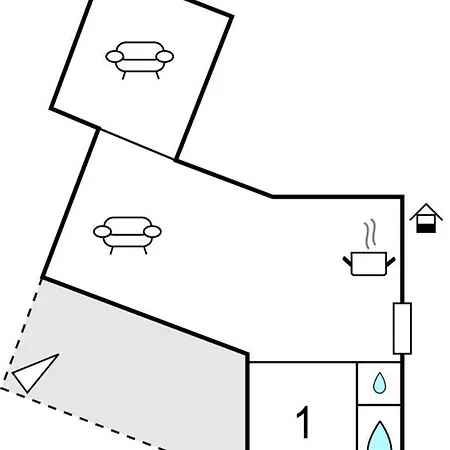 1